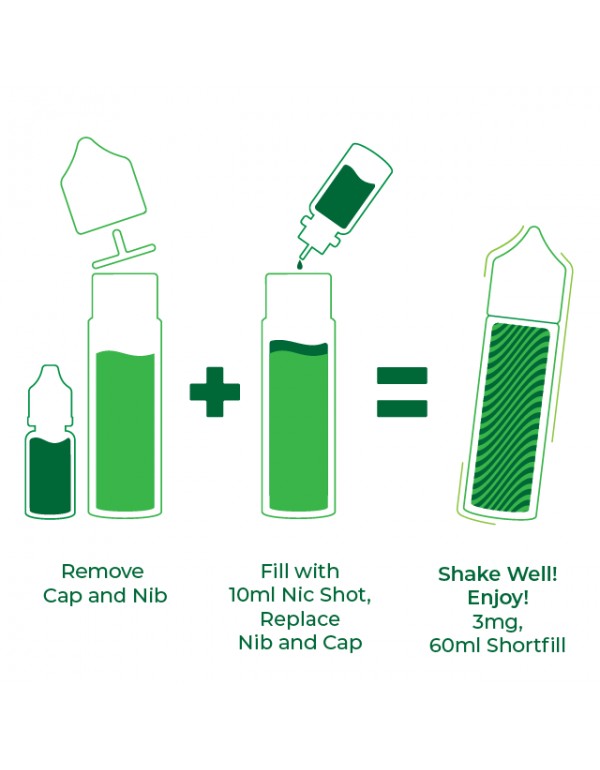 Remove
Cap and Nib

Fill with
10ml Nic Shot,
Replace
Nib and Cap

Shake Well!
Enjoy!
3mg,
60ml Shortfill